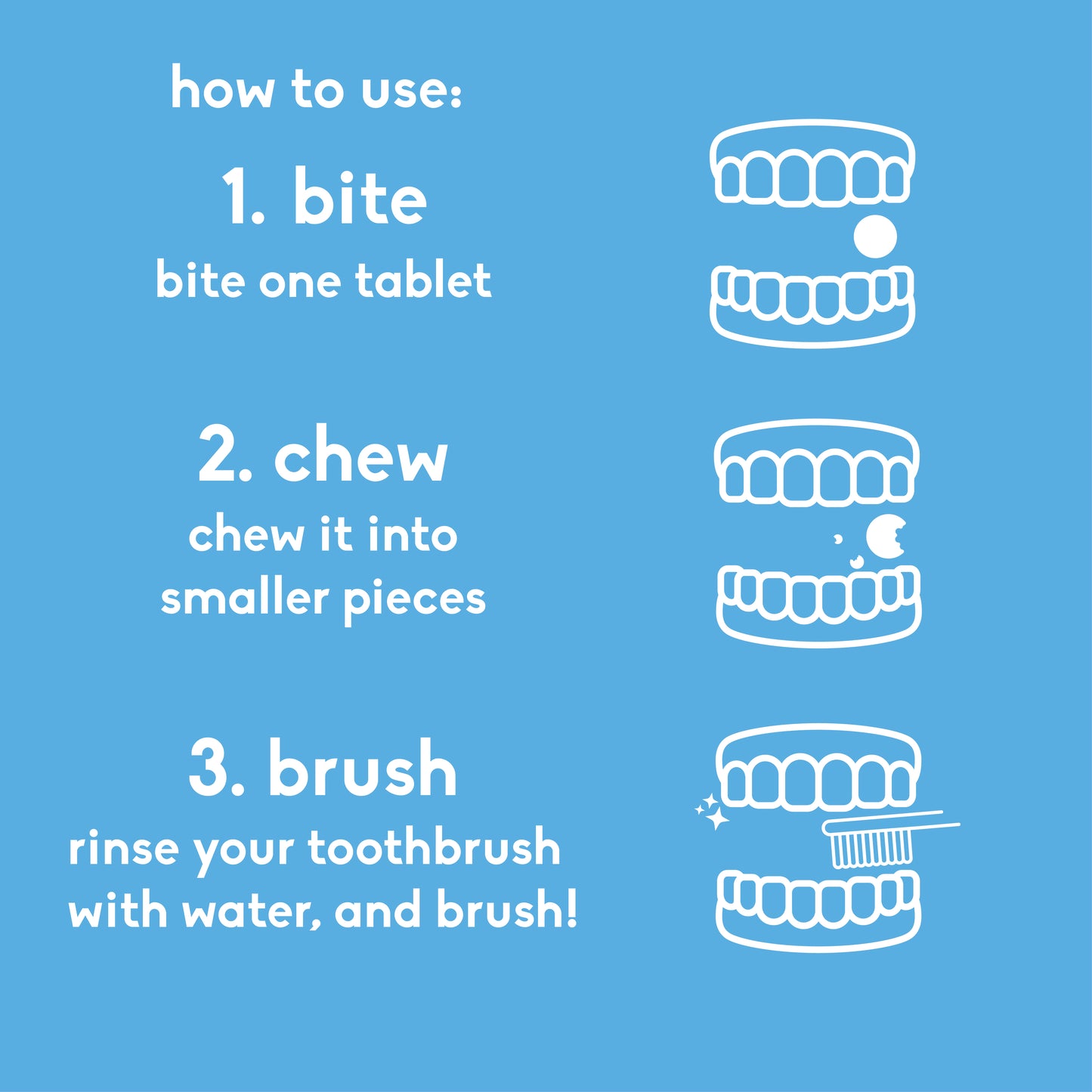 how to use:

1. bite
bite one tablet

2. chew
chew it into smaller pieces

3. brush
rinse your toothbrush with water, and brush!